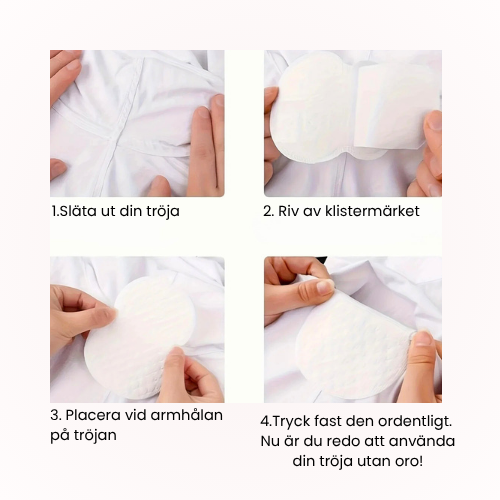 1.Släta ut din tröja

2. Riv av klistermärket

3. Placera vid armhålan på tröjan

4.Tryck fast den ordentligt. Nu är du redo att använda din tröja utan oro!